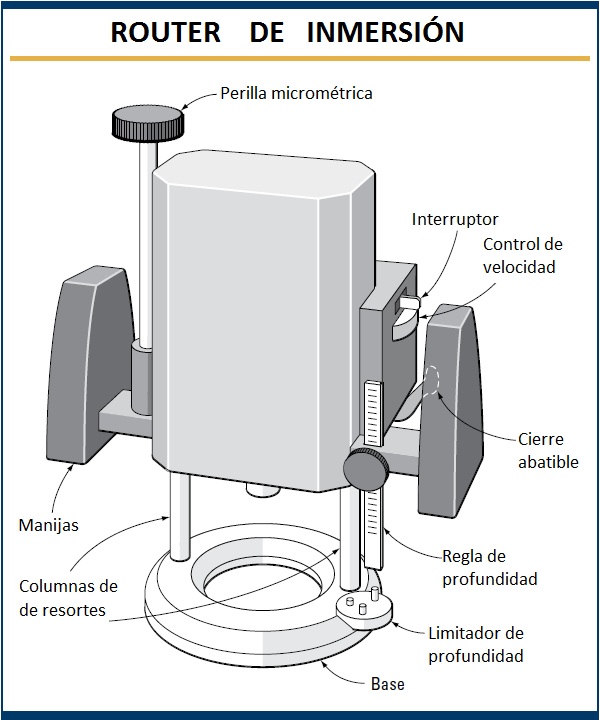 ROUTER DE INMERSIÓN

Perilla micrométrica

Interruptor

Control de velocidad

Cierre abatible

Manijas

Columnas de de resortes

Regla de profundidad

Limitador de profundidad

Base