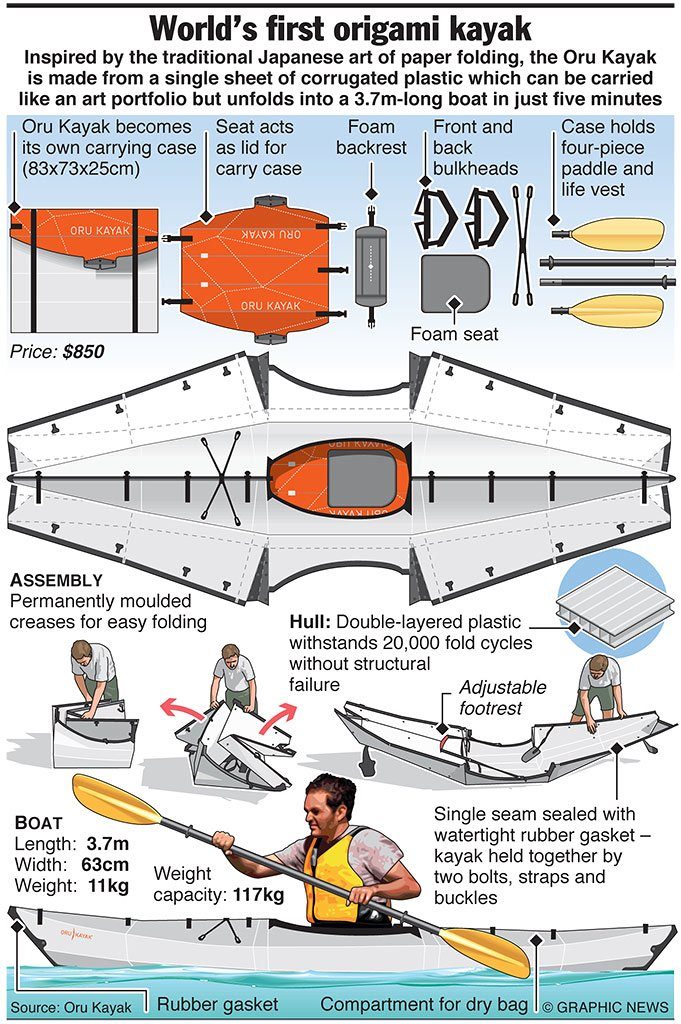 World's first origami kayak

Inspired by the traditional Japanese art of paper folding, the Oru Kayak is made from a single sheet of corrugated plastic which can be carried like an art portfolio but unfolds into a 3.7m-long boat in just five minutes

Oru Kayak becomes its own carrying case (83x73x25cm)

Seat acts as lid for carry case

Foam backrest

Front and back bulkheads

Case holds four-piece paddle and life vest

ORU KAYAK

ORU KAYAK

ORU KAYAK

Foam seat

Price: $850

ORU KAYAK

ORU KAYAK

ASSEMBLY
Permanently moulded creases for easy folding

Hull: Double-layered plastic withstands 20,000 fold cycles without structural failure

Adjustable footrest

Single seam sealed with watertight rubber gasket – kayak held together by two bolts, straps and buckles

BOAT
Length: 3.7m
Width: 63cm
Weight: 11kg

Weight capacity: 117kg

ORU KAYAK

Source: Oru Kayak

Rubber gasket

Compartment for dry bag

© GRAPHIC NEWS